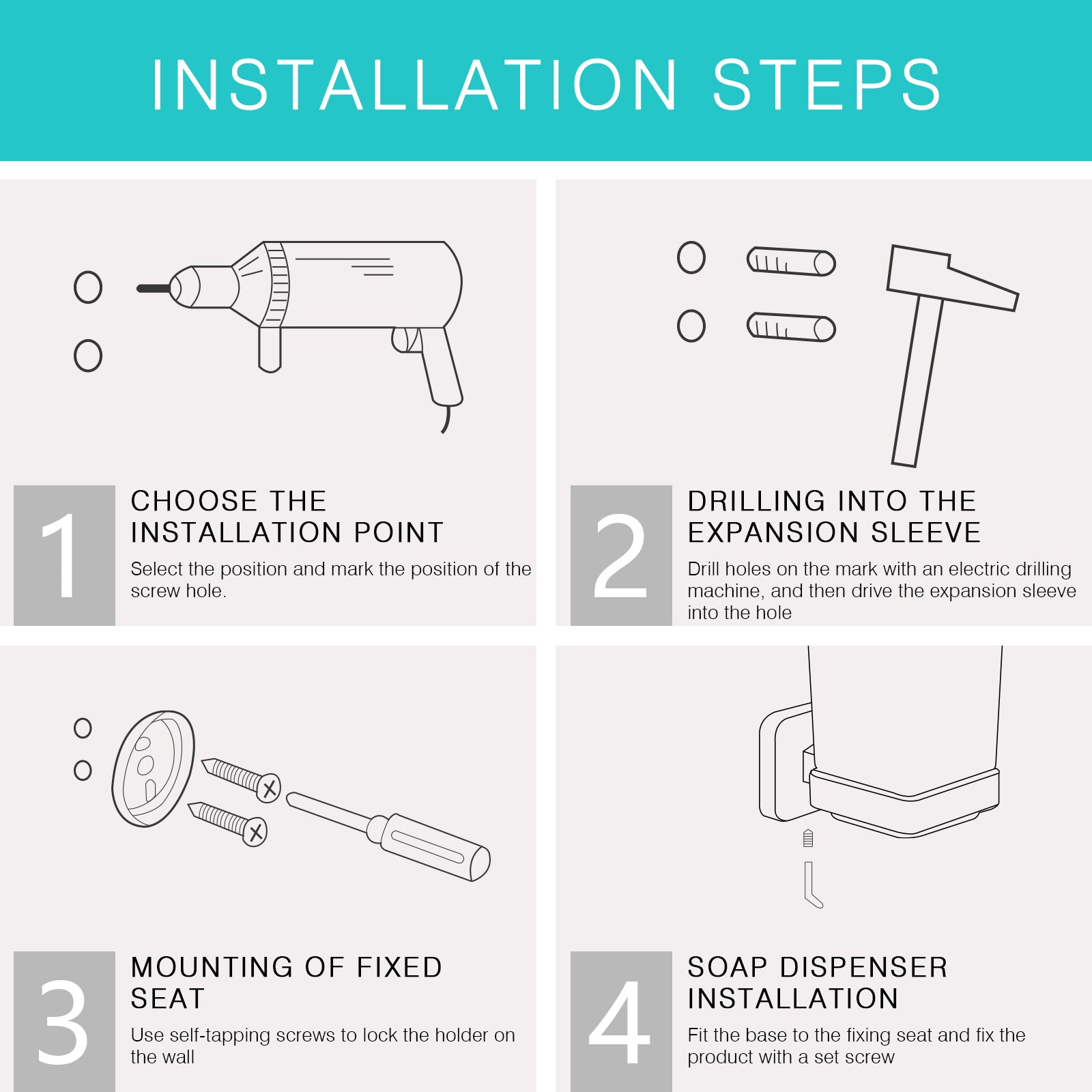 INSTALLATION STEPS

1

CHOOSE THE INSTALLATION POINT

Select the position and mark the position of the screw hole.

2

DRILLING INTO THE EXPANSION SLEEVE

Drill holes on the mark with an electric drilling machine, and then drive the expansion sleeve into the hole

3

MOUNTING OF FIXED SEAT

Use self-tapping screws to lock the holder on the wall

4

SOAP DISPENSER INSTALLATION

Fit the base to the fixing seat and fix the product with a set screw