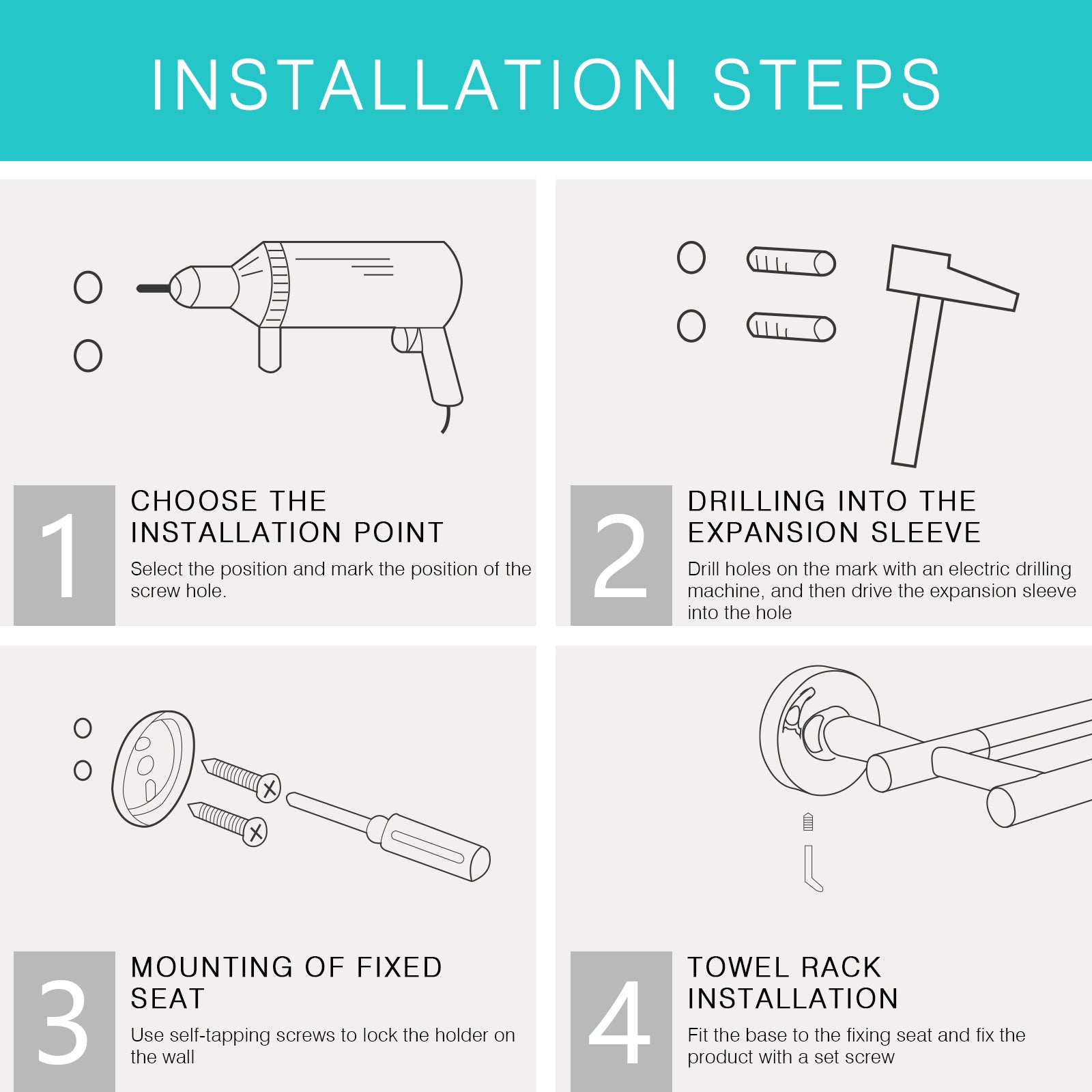 INSTALLATION STEPS

1

CHOOSE THE INSTALLATION POINT

Select the position and mark the position of the screw hole.

2

DRILLING INTO THE EXPANSION SLEEVE

Drill holes on the mark with an electric drilling machine, and then drive the expansion sleeve into the hole

3

MOUNTING OF FIXED SEAT

Use self-tapping screws to lock the holder on the wall

4

TOWEL RACK INSTALLATION

Fit the base to the fixing seat and fix the product with a set screw