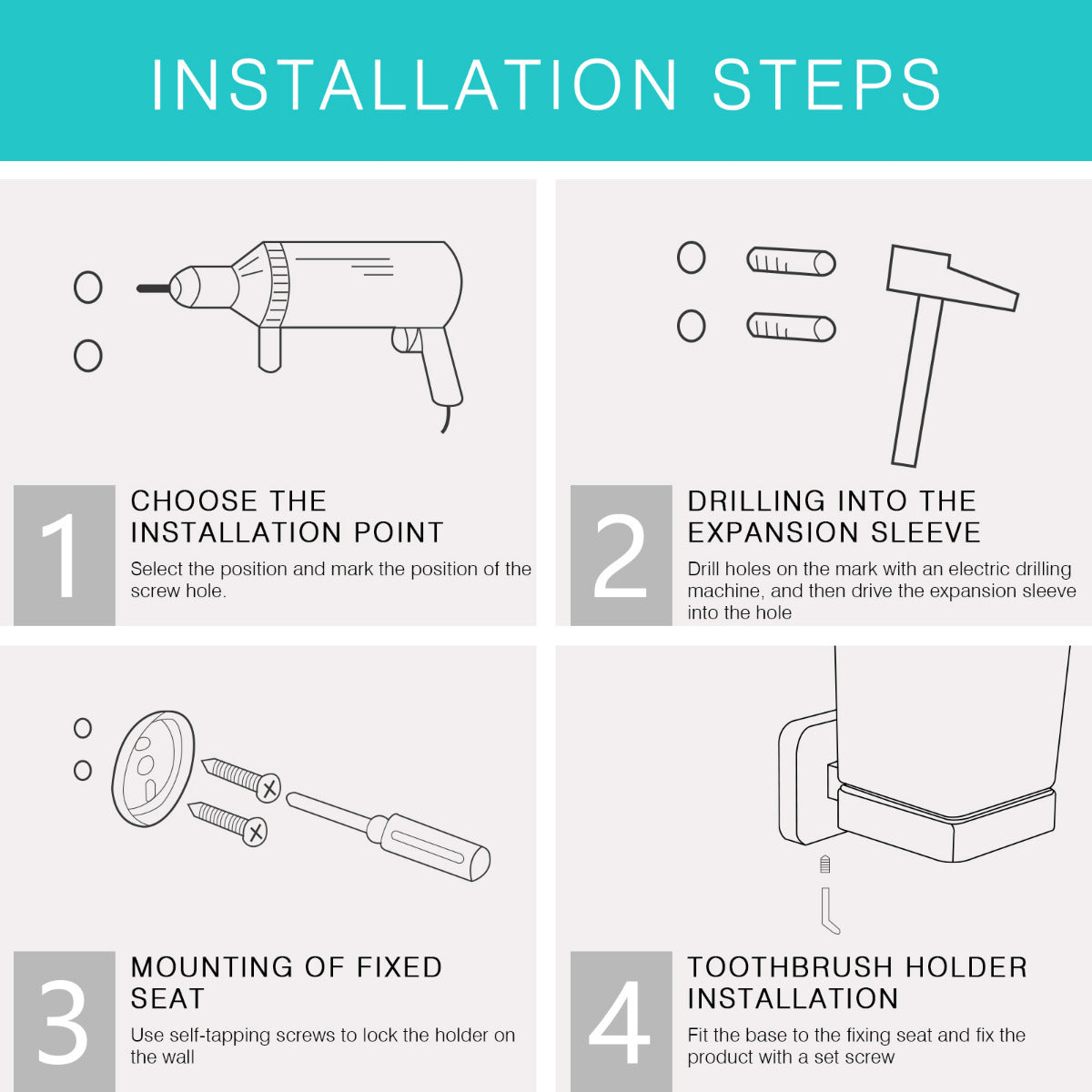 INSTALLATION STEPS

1
CHOOSE THE INSTALLATION POINT
Select the position and mark the position of the screw hole.

2
DRILLING INTO THE EXPANSION SLEEVE
Drill holes on the mark with an electric drilling machine, and then drive the expansion sleeve into the hole

3
MOUNTING OF FIXED SEAT
Use self-tapping screws to lock the holder on the wall

4
TOOTHBRUSH HOLDER INSTALLATION
Fit the base to the fixing seat and fix the product with a set screw