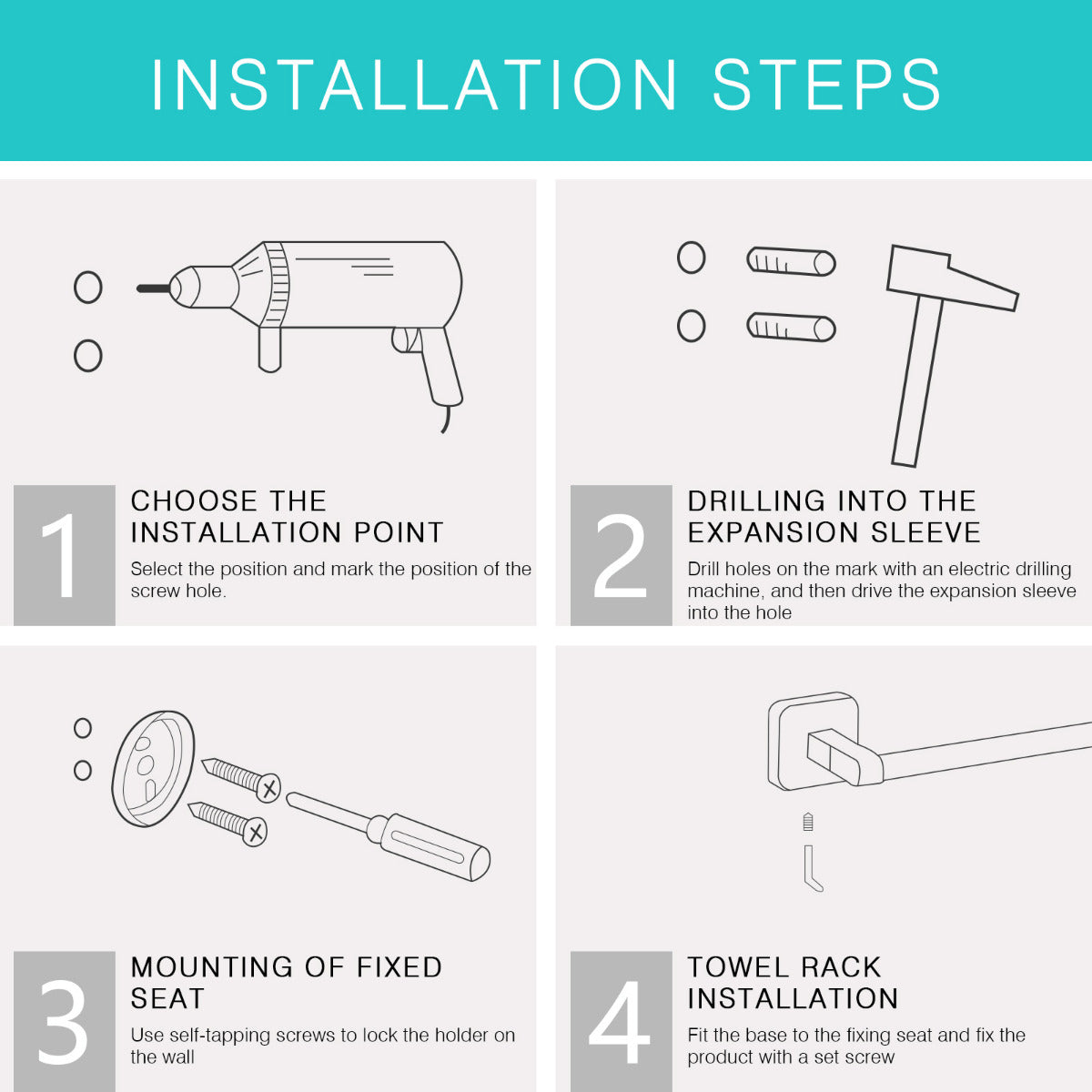 INSTALLATION STEPS

1
CHOOSE THE INSTALLATION POINT
Select the position and mark the position of the screw hole.

2
DRILLING INTO THE EXPANSION SLEEVE
Drill holes on the mark with an electric drilling machine, and then drive the expansion sleeve into the hole

3
MOUNTING OF FIXED SEAT
Use self-tapping screws to lock the holder on the wall

4
TOWEL RACK INSTALLATION
Fit the base to the fixing seat and fix the product with a set screw