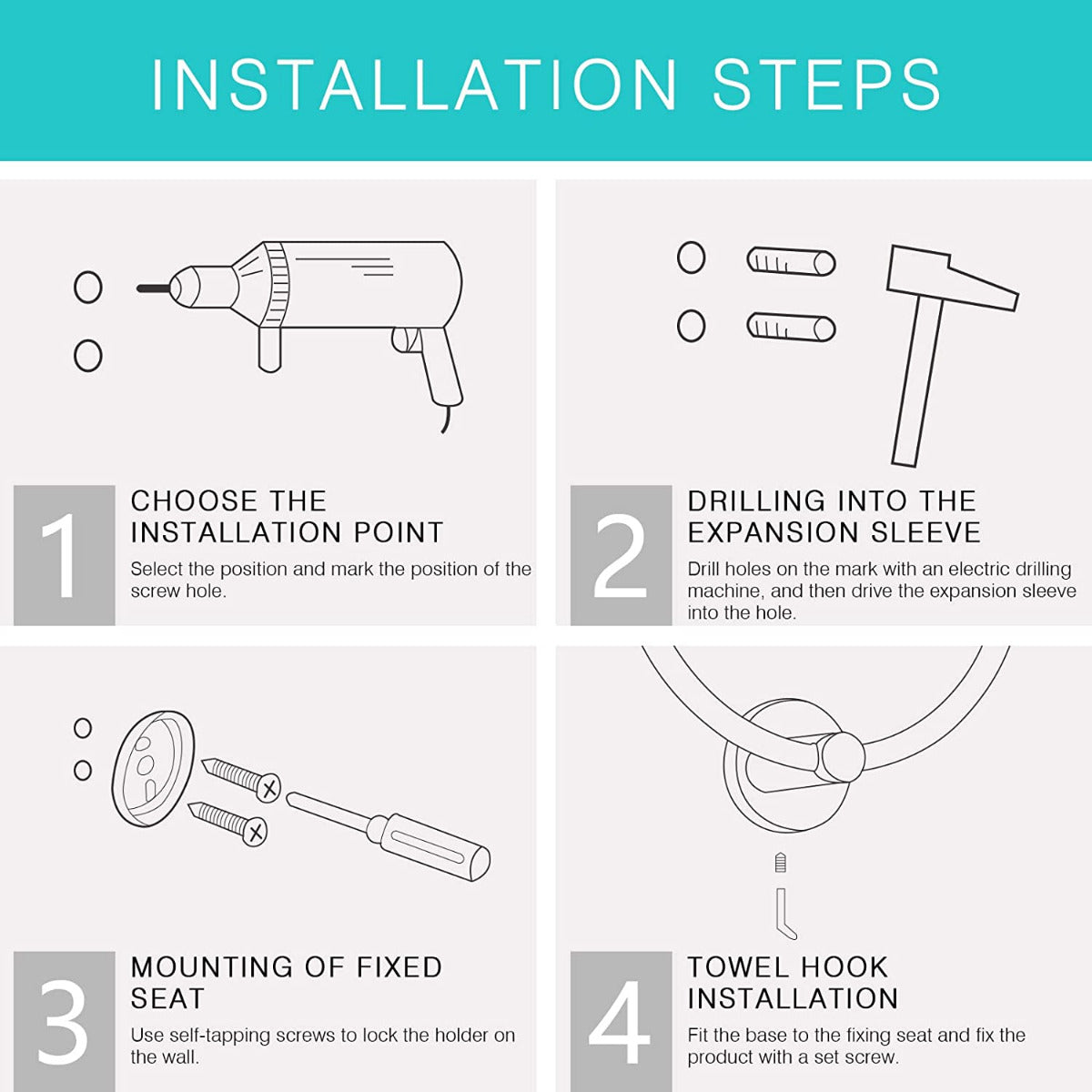 INSTALLATION STEPS

1

CHOOSE THE INSTALLATION POINT

Select the position and mark the position of the screw hole.

2

DRILLING INTO THE EXPANSION SLEEVE

Drill holes on the mark with an electric drilling machine, and then drive the expansion sleeve into the hole.

3

MOUNTING OF FIXED SEAT

Use self-tapping screws to lock the holder on the wall.

4

TOWEL HOOK INSTALLATION

Fit the base to the fixing seat and fix the product with a set screw.